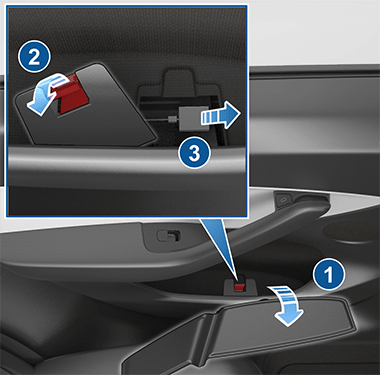 2

3

1